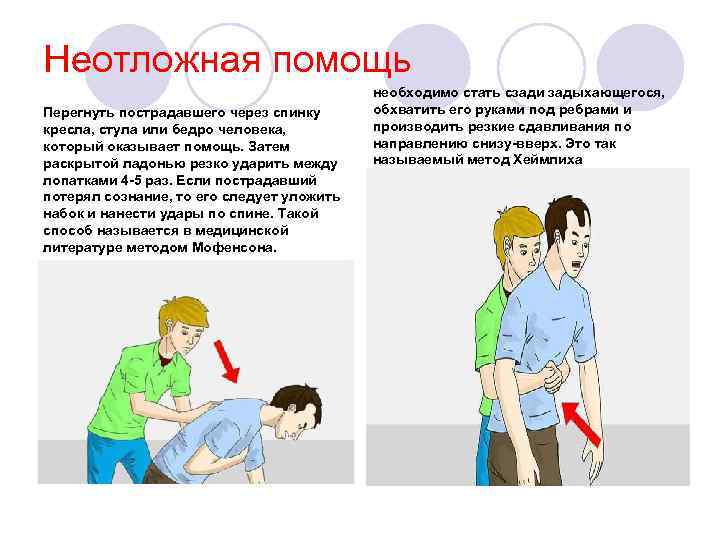 Неотложная помощь

Перегнуть пострадавшего через спинку кресла, стула или бедро человека, который оказывает помощь. Затем раскрытой ладонью резко ударить между лопатками 4-5 раз. Если пострадавший потерял сознание, то его следует уложить набок и нанести удары по спине. Такой способ называется в медицинской литературе методом Мофенсона.

необходимо стать сзади задыхающегося, обхватить его руками под ребрами и производить резкие сдавливания по направлению снизу-вверх. Это так называемый метод Хеймлиха