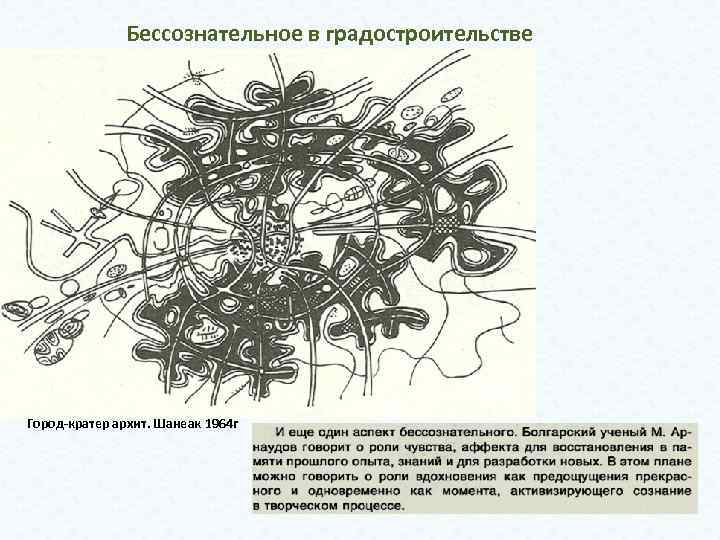 Бессознательное в градостроительстве

Город-кратер архит. Шанеак 1964г

И еще один аспект бессознательного. Болгарский ученый М. Арнаудов говорит о роли чувства, аффекта для восстановления в памяти прошлого опыта, знаний и для разработки новых. В этом плане можно говорить о роли вдохновения как предощущения прекрасного и одновременно как момента, активизирующего сознание в творческом процессе.