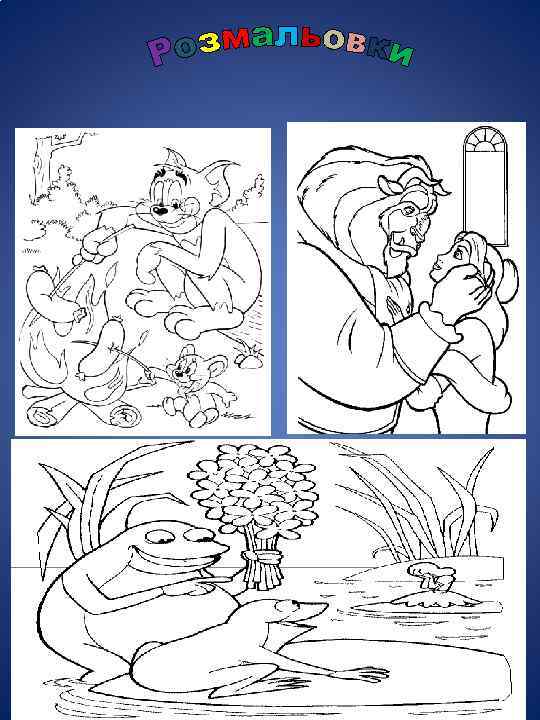 Розмальовки