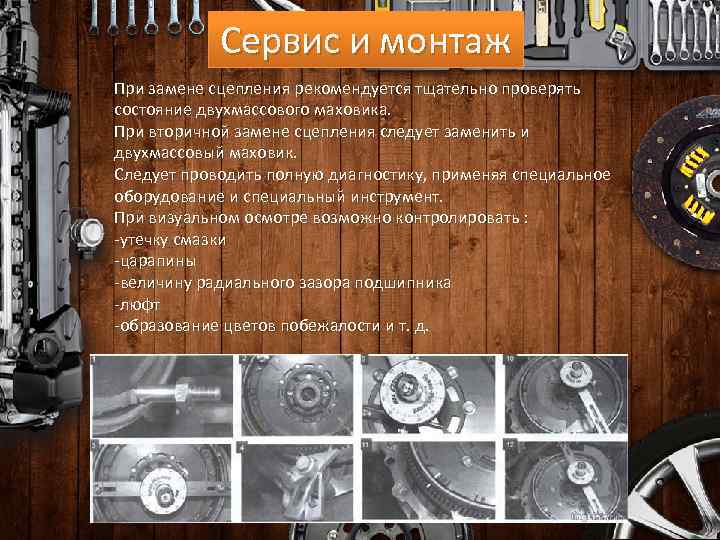 Сервис и монтаж

При замене сцепления рекомендуется тщательно проверять состояние двухмассового маховика.
При вторичной замене сцепления следует заменить и двухмассовый маховик.
Следует проводить полную диагностику, применяя специальное оборудование и специальный инструмент.
При визуальном осмотре возможно контролировать :
-утечку смазки
-царапины
-величину радиального зазора подшипника
-люфт
-образование цветов побежалости и т. д.