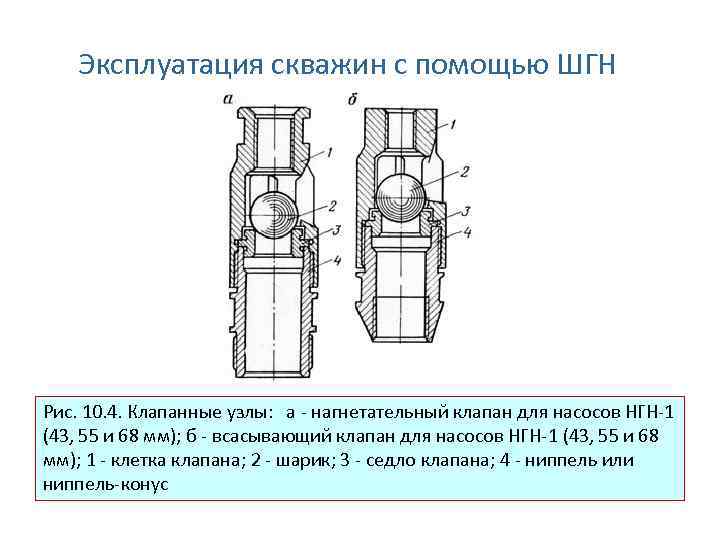 Эксплуатация скважин с помощью ШГН

а

1

2

3

4

б

1

2

3

4

Рис. 10.4. Клапанные узлы: а - нагнетательный клапан для насосов НГН-1 (43, 55 и 68 мм); б - всасывающий клапан для насосов НГН-1 (43, 55 и 68 мм); 1 - клетка клапана; 2 - шарик; 3 - седло клапана; 4 - ниппель или ниппель-конус