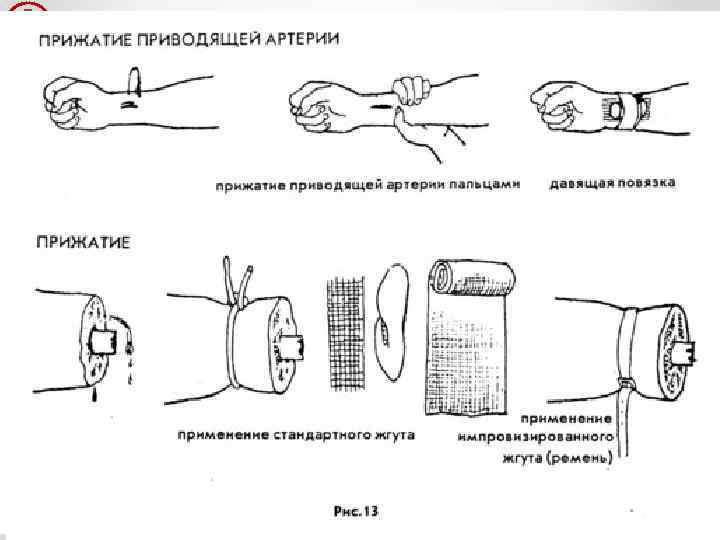 ПРИЖАТИЕ ПРИВОДЯЩЕЙ АРТЕРИИ

прижатие приводящей артерии пальцами

давящая повязка

ПРИЖАТИЕ

применение стандартного жгута

применение импровизированного жгута (ремень)

Рис. 13