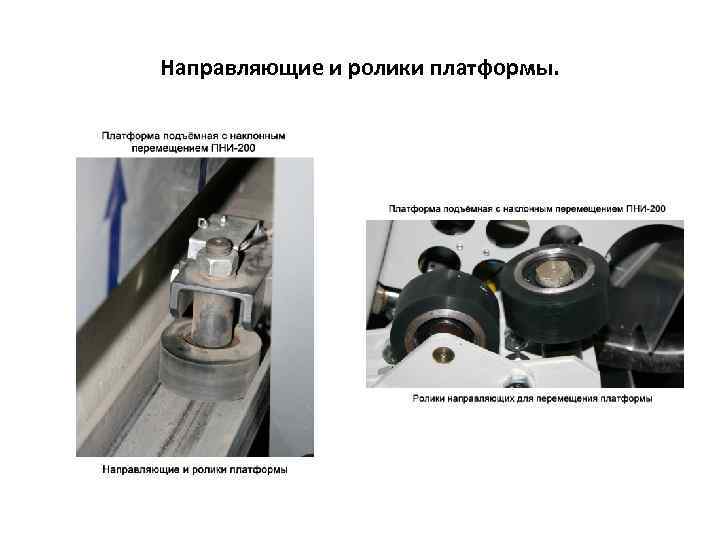 Направляющие и ролики платформы.

Платформа подъёмная с наклонным перемещением ПНИ-200

Направляющие и ролики платформы

Платформа подъёмная с наклонным перемещением ПНИ-200

Ролики направляющих для перемещения платформы