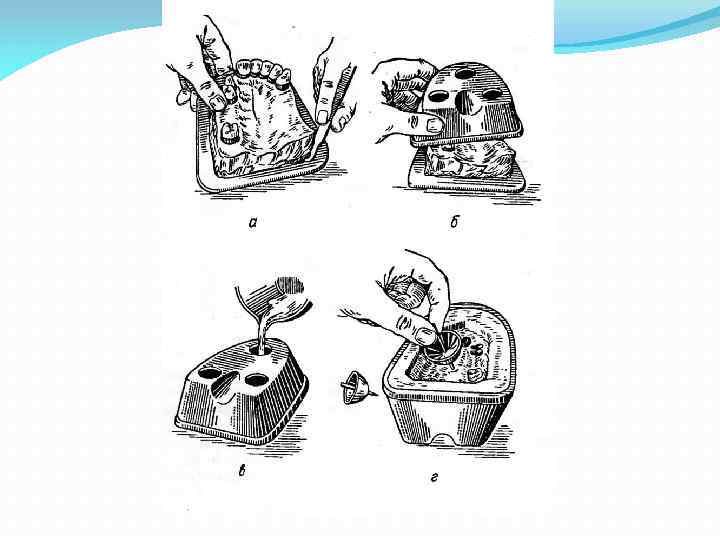 а

б

в

г