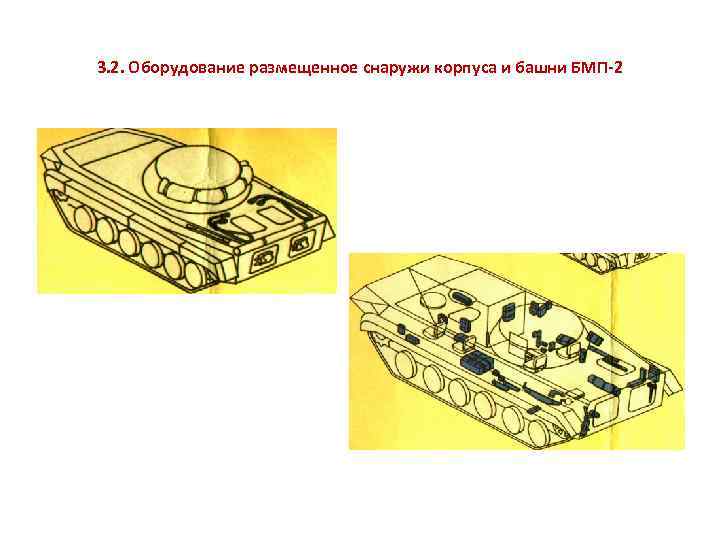 3.2. Оборудование размещенное снаружи корпуса и башни БМП-2