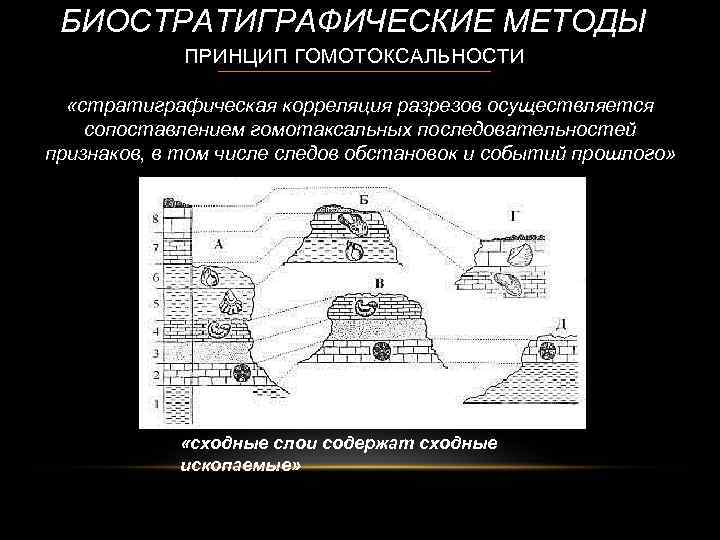 БИОСТРАТИГРАФИЧЕСКИЕ МЕТОДЫ

ПРИНЦИП ГОМОТОКСАЛЬНОСТИ

«стратиграфическая корреляция разрезов осуществляется сопоставлением гомотаксальных последовательностей признаков, в том числе следов обстановок и событий прошлого»

8
7
6
5
4
3
2
1
А
Б
В
Г
Д

«сходные слои содержат сходные ископаемые»