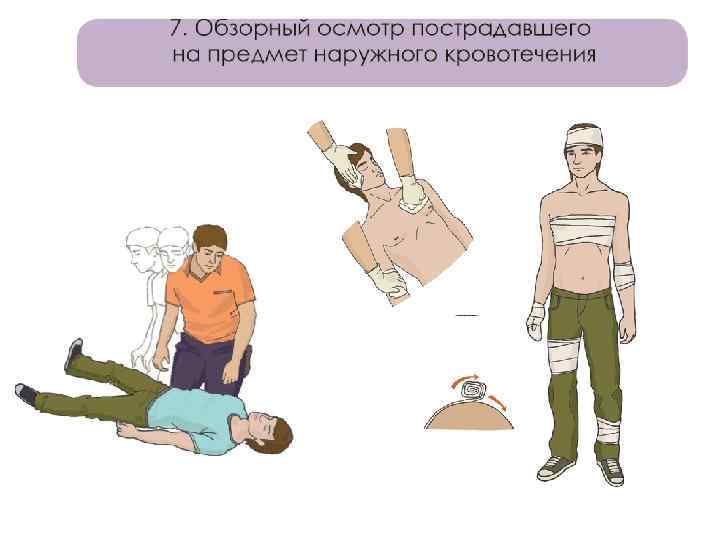 7. Обзорный осмотр пострадавшего на предмет наружного кровотечения