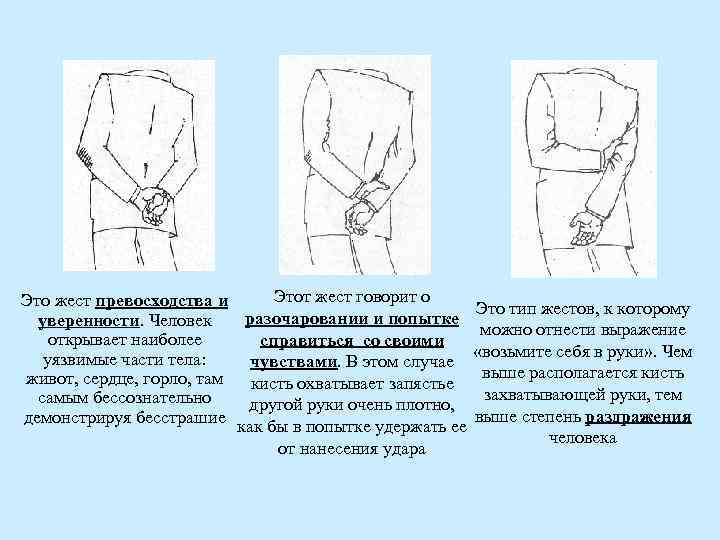 Это жест превосходства и уверенности. Человек открывает наиболее уязвимые части тела: живот, сердце, горло, там самым бессознательно демонстрируя бесстрашие

Этот жест говорит о разочаровании и попытке справиться со своими чувствами. В этом случае кисть охватывает запястье другой руки очень плотно, как бы в попытке удержать ее от нанесения удара

Это тип жестов, к которому можно отнести выражение «возьмите себя в руки». Чем выше располагается кисть захватывающей руки, тем выше степень раздражения человека