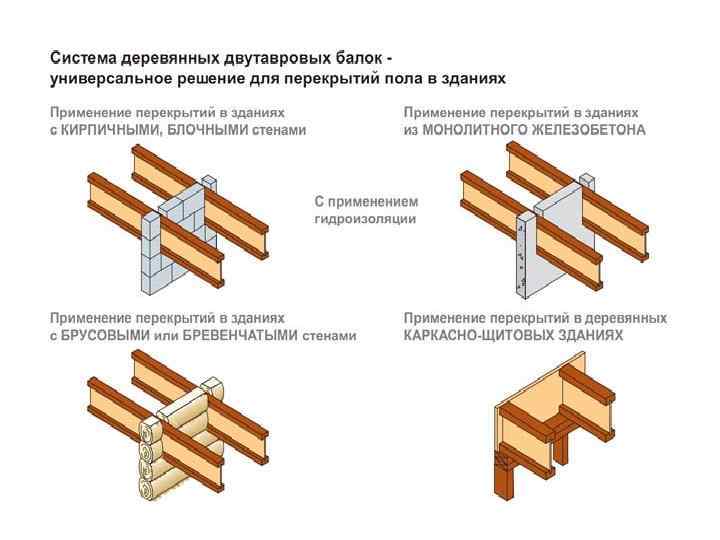 Система деревянных двутавровых балок - универсальное решение для перекрытий пола в зданиях

Применение перекрытий в зданиях с КИРПИЧНЫМИ, БЛОЧНЫМИ стенами

Применение перекрытий в зданиях из МОНОЛИТНОГО ЖЕЛЕЗОБЕТОНА

С применением гидроизоляции

Применение перекрытий в зданиях с БРУСОВЫМИ или БРЕВЕНЧАТЫМИ стенами

Применение перекрытий в деревянных КАРКАСНО-ЩИТОВЫХ ЗДАНИЯХ