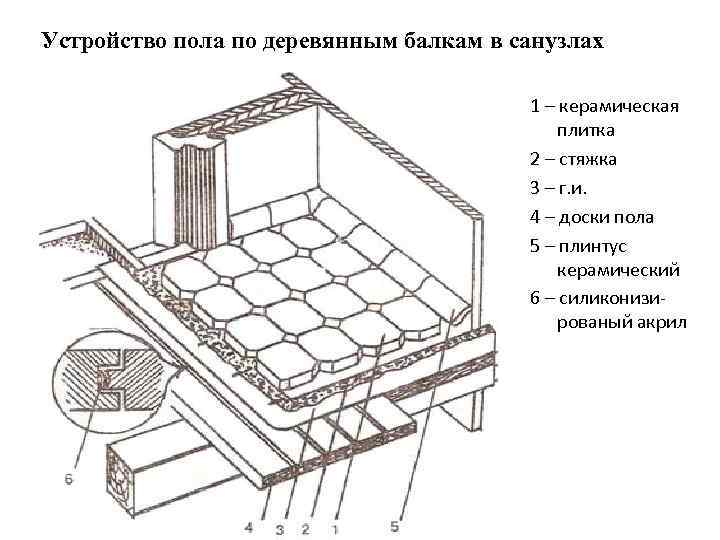 Устройство пола по деревянным балкам в санузлах

1 – керамическая плитка

2 – стяжка

3 – г.и.

4 – доски пола

5 – плинтус керамический

6 – силиконизированый акрил

6

4 3 2 1 5