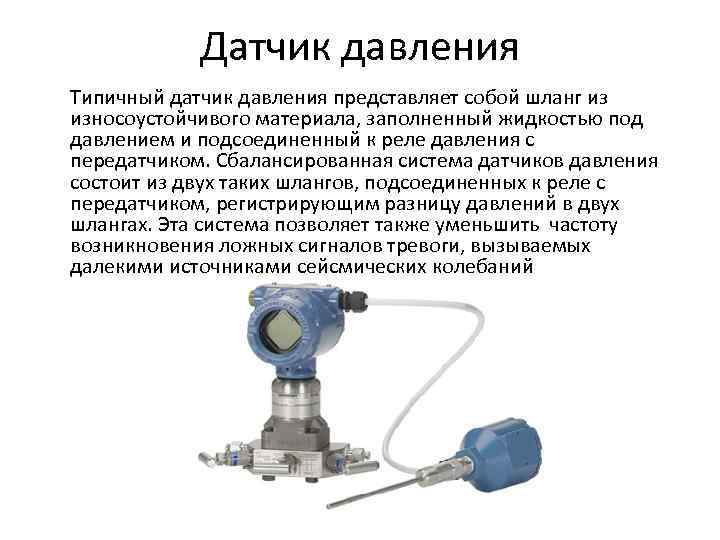 Датчик давления

Типичный датчик давления представляет собой шланг из износоустойчивого материала, заполненный жидкостью под давлением и подсоединенный к реле давления с передатчиком. Сбалансированная система датчиков давления состоит из двух таких шлангов, подсоединенных к реле с передатчиком, регистрирующим разницу давлений в двух шлангах. Эта система позволяет также уменьшить частоту возникновения ложных сигналов тревоги, вызываемых далекими источниками сейсмических колебаний