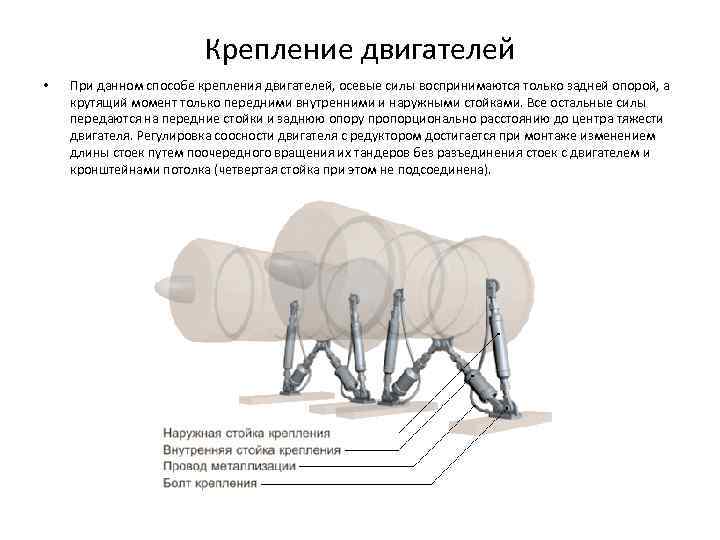 Крепление двигателей

• При данном способе крепления двигателей, осевые силы воспринимаются только задней опорой, а крутящий момент только передними внутренними и наружными стойками. Все остальные силы передаются на передние стойки и заднюю опору пропорционально расстоянию до центра тяжести двигателя. Регулировка соосности двигателя с редуктором достигается при монтаже изменением длины стоек путем поочередного вращения их тандеров без разъединения стоек с двигателем и кронштейнами потолка (четвертая стойка при этом не подсоединена).

Наружная стойка крепления
Внутренняя стойка крепления
Провод металлизации
Болт крепления