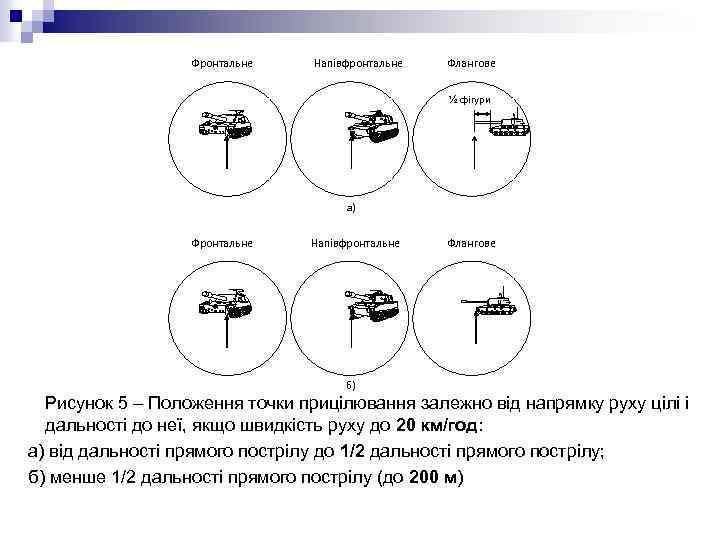 Фронтальне

Напівфронтальне

Флангове

½ фігури

а)

Фронтальне

Напівфронтальне

Флангове

б)

Рисунок 5 – Положення точки прицілювання залежно від напрямку руху цілі і дальності до неї, якщо швидкість руху до 20 км/год:

а) від дальності прямого пострілу до 1/2 дальності прямого пострілу;

б) менше 1/2 дальності прямого пострілу (до 200 м)