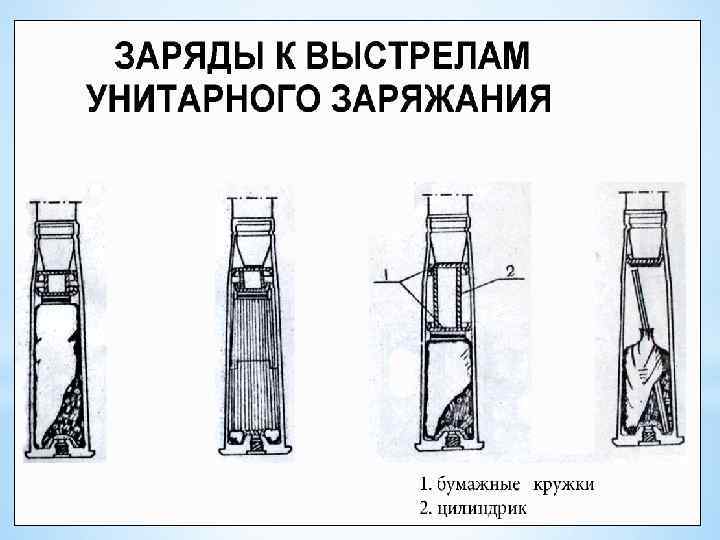 ЗАРЯДЫ К ВЫСТРЕЛАМ УНИТАРНОГО ЗАРЯЖАНИЯ

1

2

1. бумажные кружки
2. цилиндрик