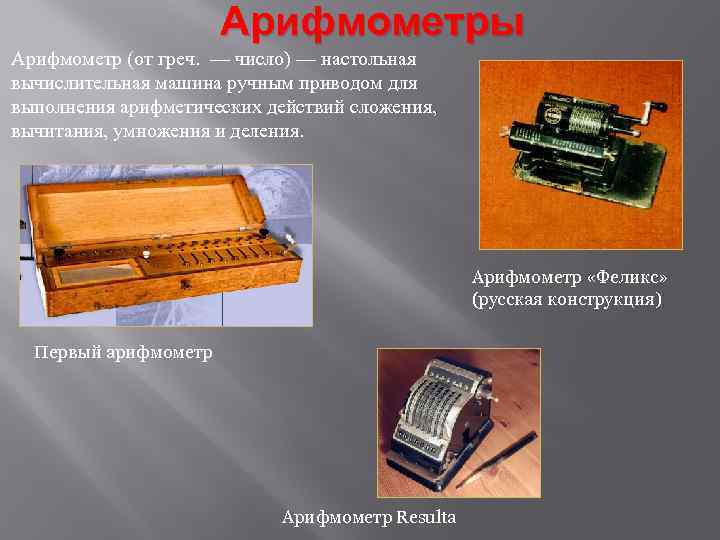 Арифмометры

Арифмометр (от греч. — число) — настольная вычислительная машина ручным приводом для выполнения арифметических действий сложения, вычитания, умножения и деления.

Арифмометр «Феликс» (русская конструкция)

Первый арифмометр

Арифмометр Resulta