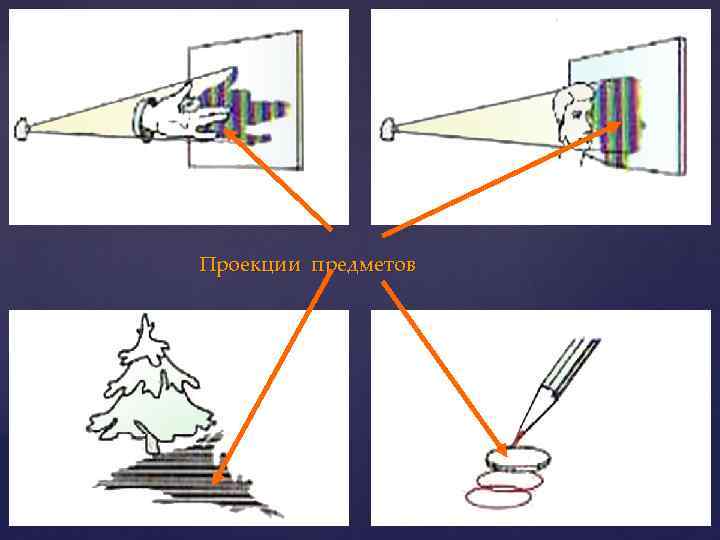 Проекции предметов