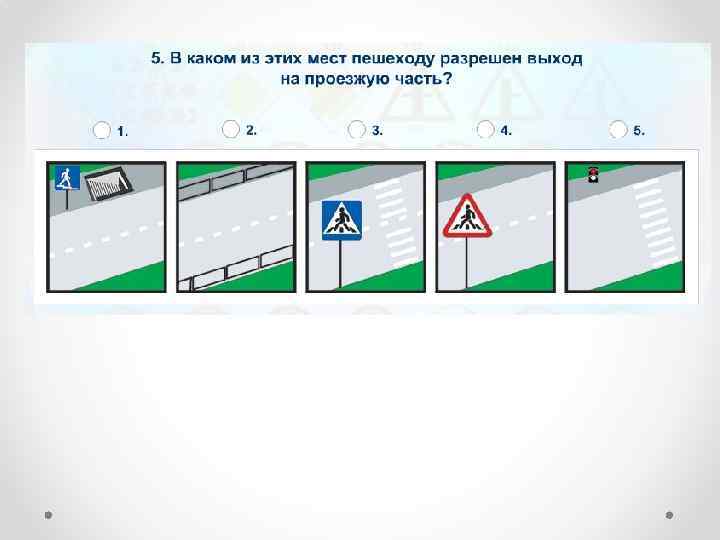 5. В каком из этих мест пешеходу разрешен выход на проезжую часть?

1. 2. 3. 4. 5.