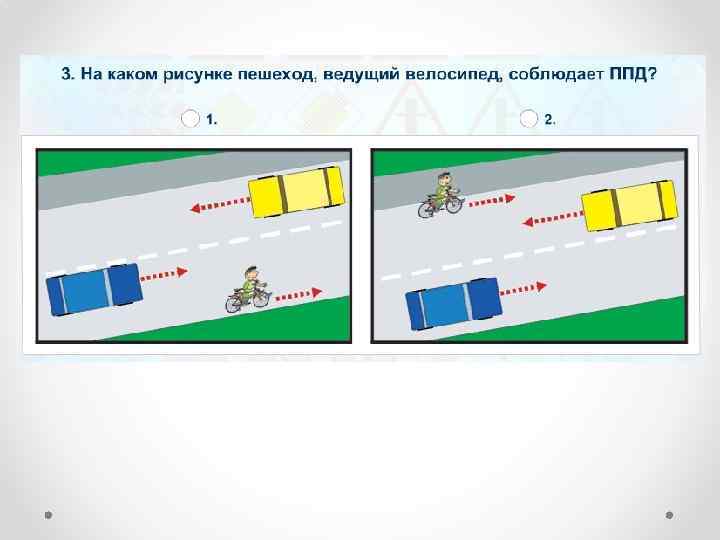 3. На каком рисунке пешеход, ведущий велосипед, соблюдает ППД?

1.

2.