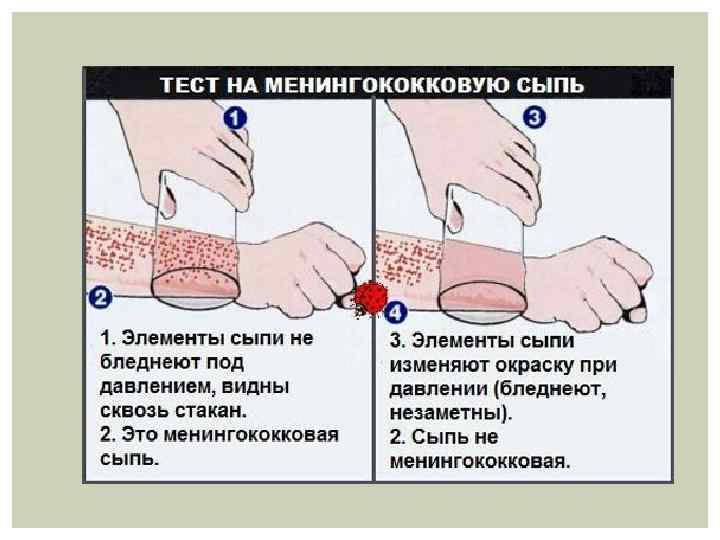 ТЕСТ НА МЕНИНГОКОККОВУЮ СЫПЬ

1

2

1. Элементы сыпи не бледнеют под давлением, видны сквозь стакан.
2. Это менингококковая сыпь.

3

4

3. Элементы сыпи изменяют окраску при давлении (бледнеют, незаметны).
2. Сыпь не менингококковая.