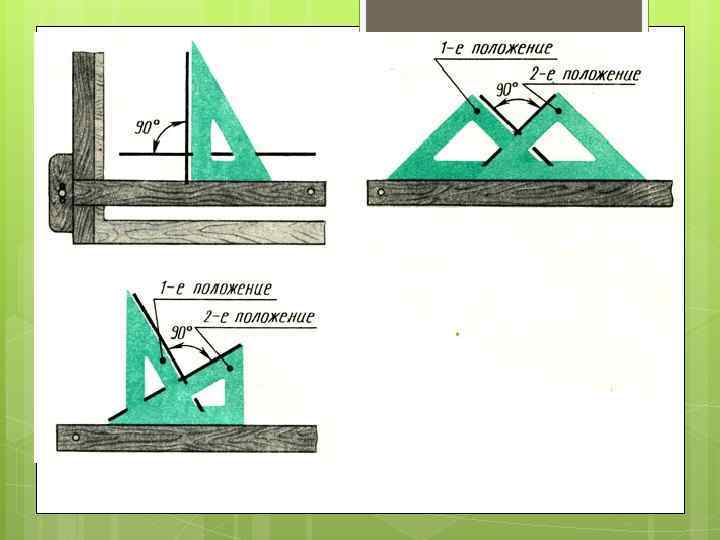 90°

1-е положение
2-е положение
90°

1-е положение
2-е положение
90°