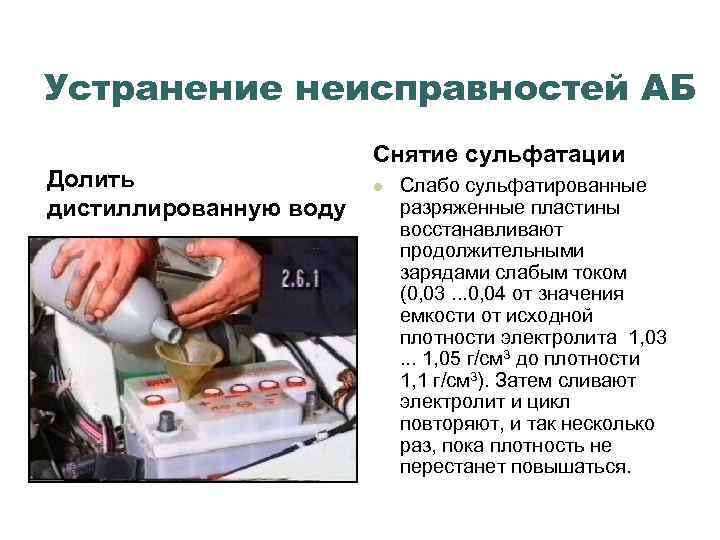 Устранение неисправностей АБ

Долить дистиллированную воду

2.6.1

Снятие сульфатации

Слабо сульфатированные разряженные пластины восстанавливают продолжительными зарядами слабым током (0,03 ...0,04 от значения емкости от исходной плотности электролита 1,03 ... 1,05 г/см$^3$ до плотности 1,1 г/см$^3$). Затем сливают электролит и цикл повторяют, и так несколько раз, пока плотность не перестанет повышаться.