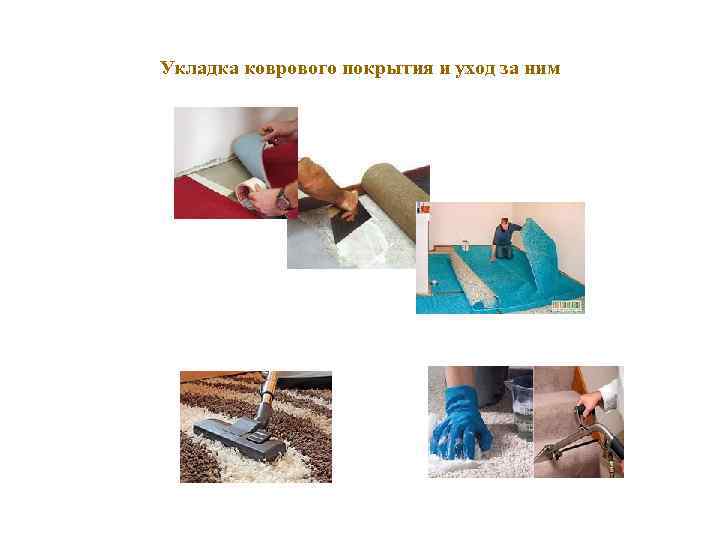 Укладка коврового покрытия и уход за ним