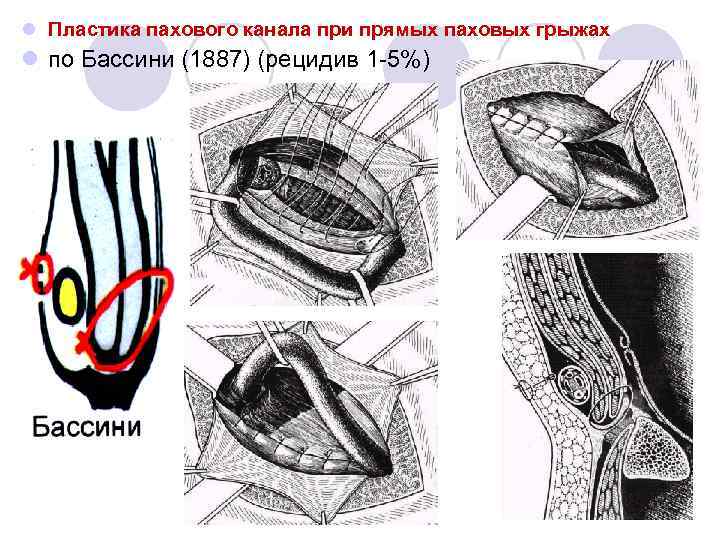 Пластика пахового канала при прямых паховых грыжах
по Бассини (1887) (рецидив 1-5%)

Бассини