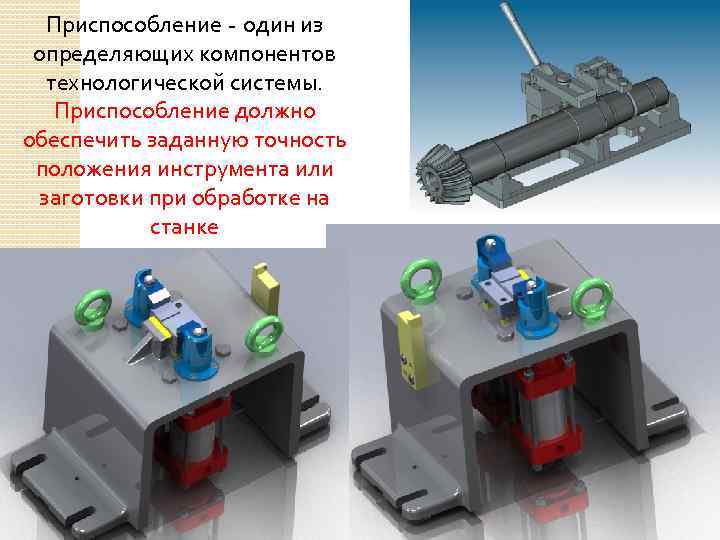 Приспособление - один из определяющих компонентов технологической системы. Приспособление должно обеспечить заданную точность положения инструмента или заготовки при обработке на станке