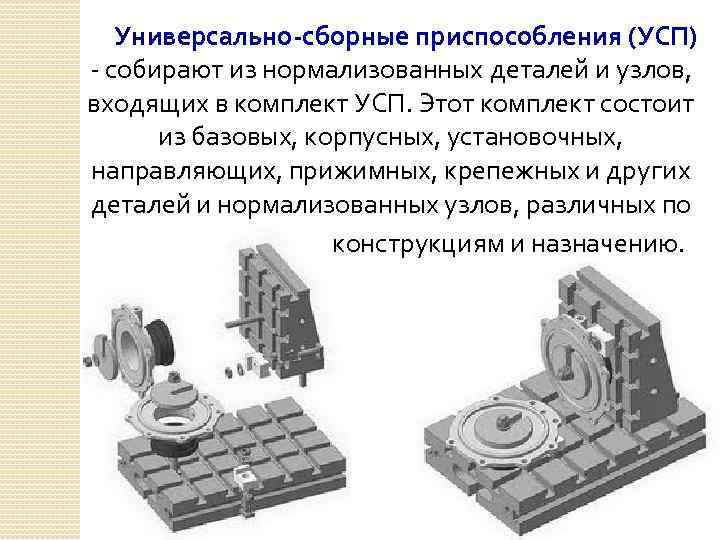 Универсально-сборные приспособления (УСП) - собирают из нормализованных деталей и узлов, входящих в комплект УСП. Этот комплект состоит из базовых, корпусных, установочных, направляющих, прижимных, крепежных и других деталей и нормализованных узлов, различных по конструкциям и назначению.