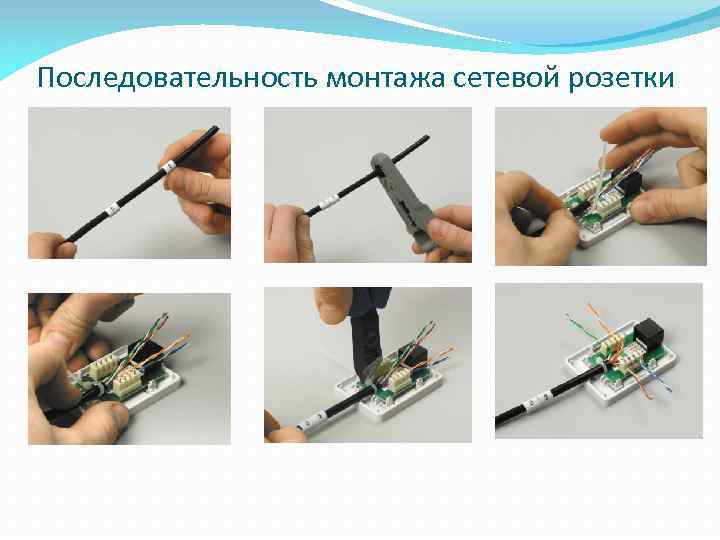 Последовательность монтажа сетевой розетки