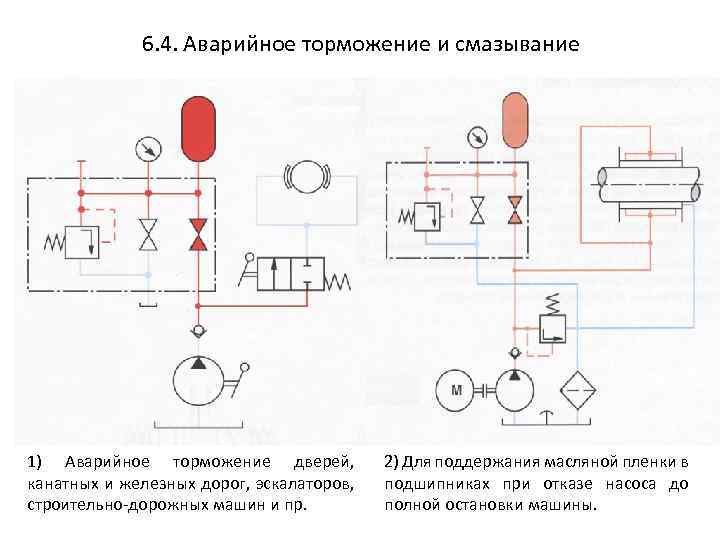 6.4. Аварийное торможение и смазывание

M

1) Аварийное торможение дверей, канатных и железных дорог, эскалаторов, строительно-дорожных машин и пр.

2) Для поддержания масляной пленки в подшипниках при отказе насоса до полной остановки машины.