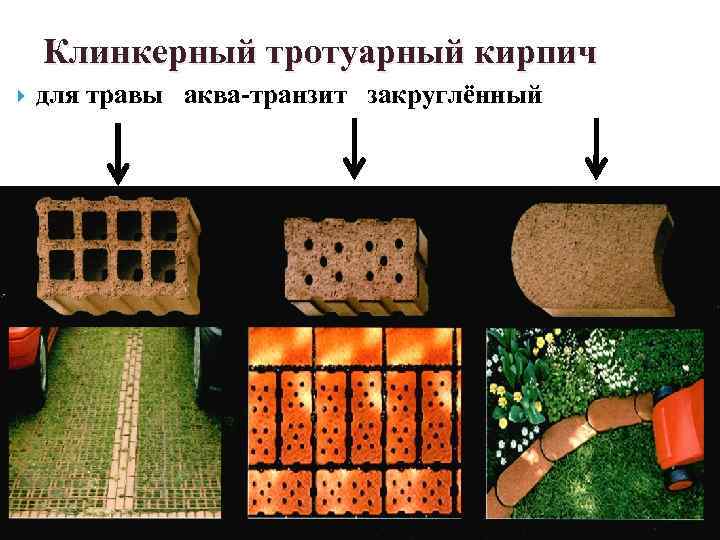 Клинкерный тротуарный кирпич

для травы   аква-транзит   закруглённый