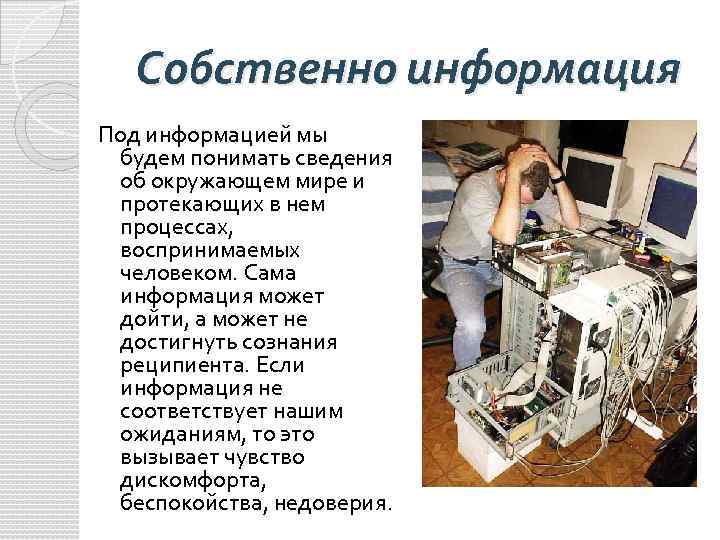 Собственно информация

Под информацией мы будем понимать сведения об окружающем мире и протекающих в нем процессах, воспринимаемых человеком. Сама информация может дойти, а может не достигнуть сознания реципиента. Если информация не соответствует нашим ожиданиям, то это вызывает чувство дискомфорта, беспокойства, недоверия.