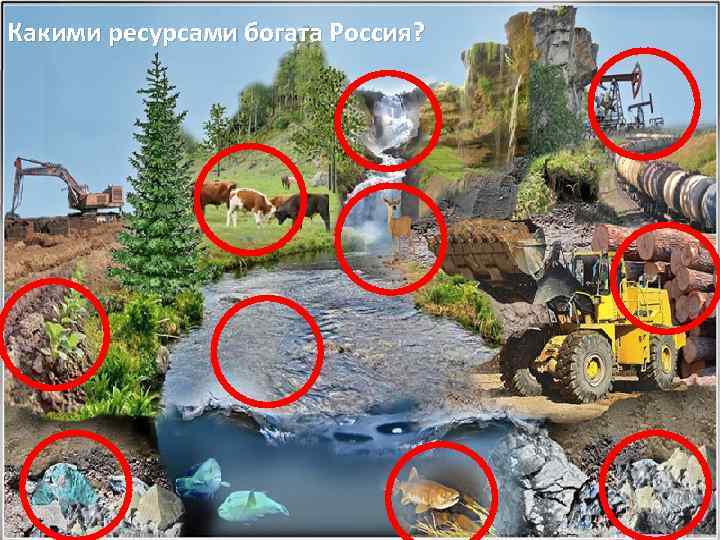 Какими ресурсами богата Россия?