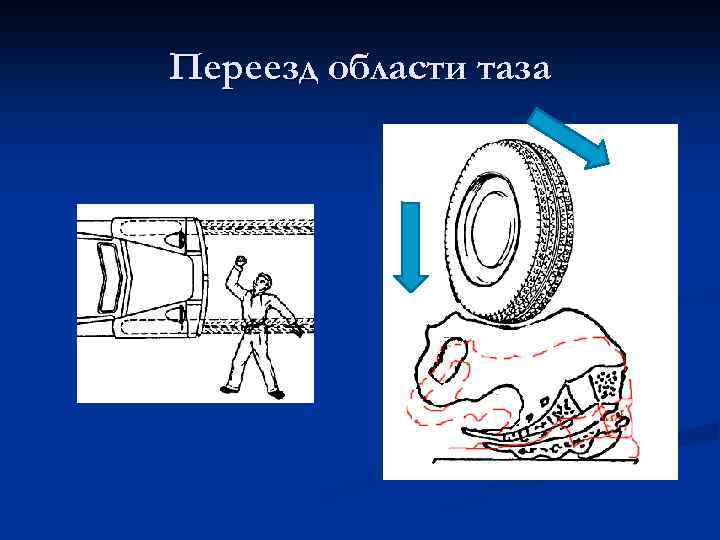 Переезд области таза