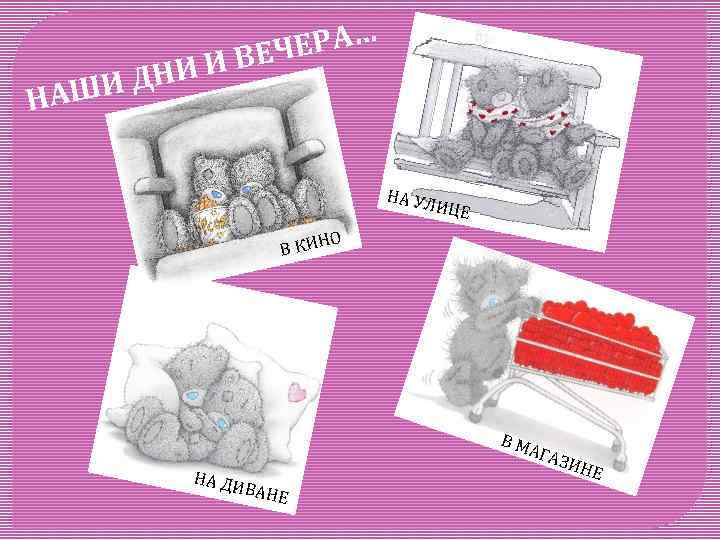 НАШИ ДНИ И ВЕЧЕРА...

В КИНО

НА УЛИЦЕ

НА ДИВАНЕ

В МАГАЗИНЕ