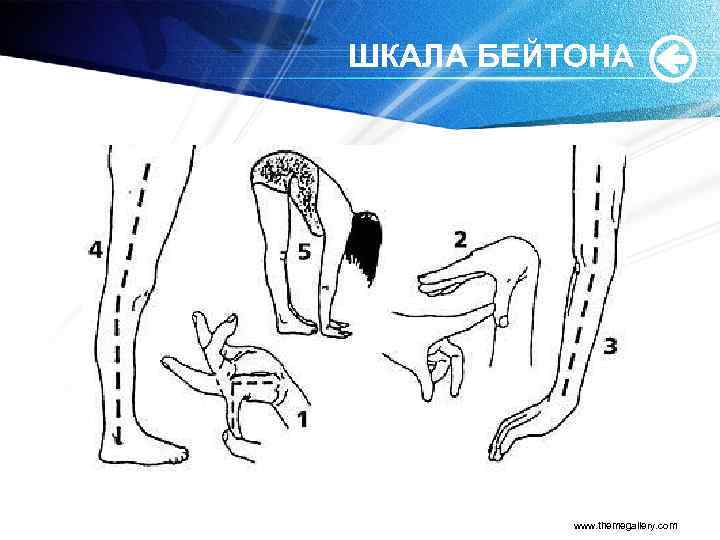 ШКАЛА БЕЙТОНА

4

5

2

1

3

www.themegallery.com