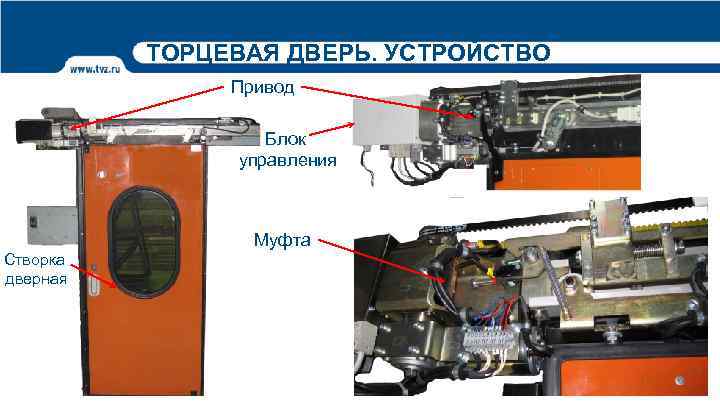 www.tvz.ru

ТОРЦЕВАЯ ДВЕРЬ. УСТРОЙСТВО

Привод

Блок управления

Муфта

Створка дверная