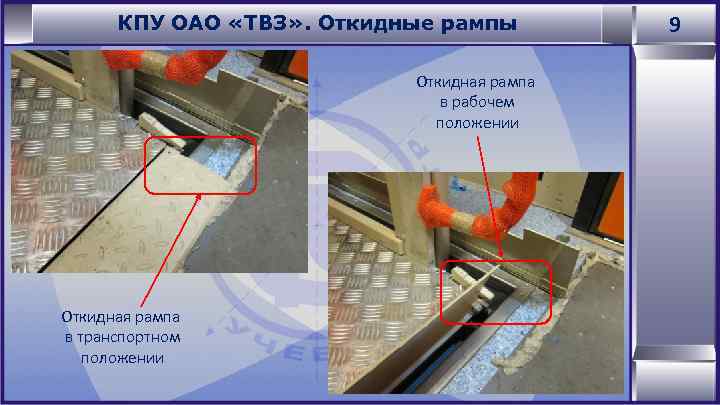 КПУ ОАО «ТВЗ». Откидные рампы

9

Откидная рампа в рабочем положении

Откидная рампа в транспортном положении