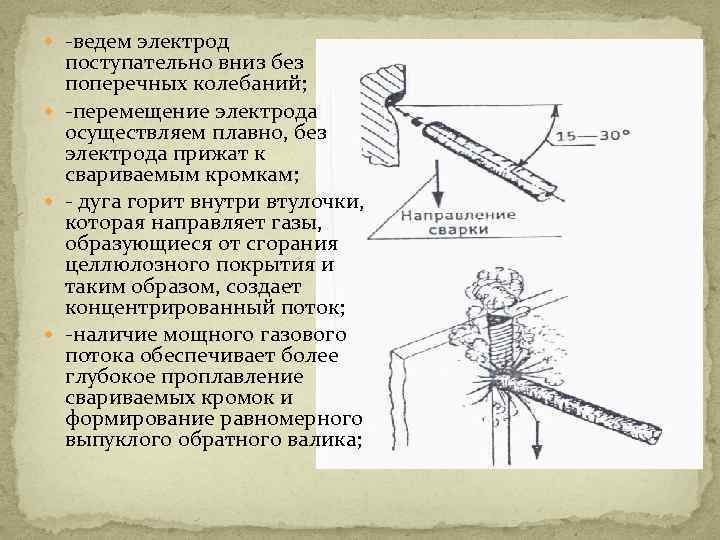 -ведем электрод поступательно вниз без поперечных колебаний;

-перемещение электрода осуществляем плавно, без электрода прижат к свариваемым кромкам;

- дуга горит внутри втулочки, которая направляет газы, образующиеся от сгорания целлюлозного покрытия и таким образом, создает концентрированный поток;

-наличие мощного газового потока обеспечивает более глубокое проплавление свариваемых кромок и формирование равномерного выпуклого обратного валика;

15—30°

Направление сварки