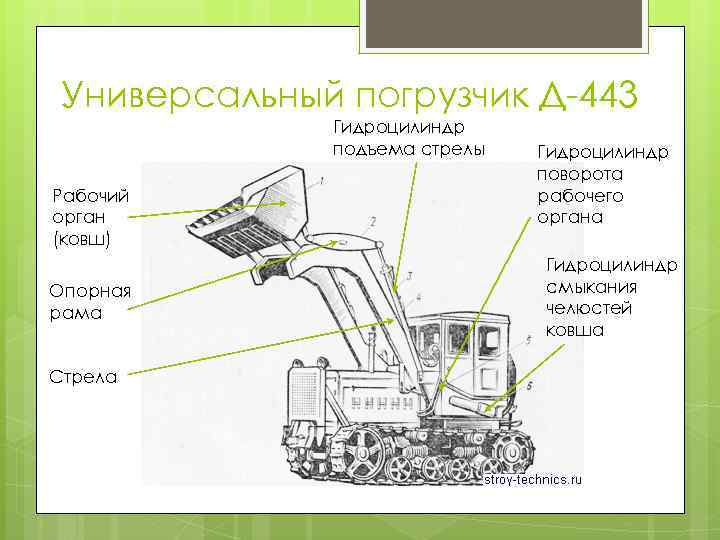 Универсальный погрузчик Д-443

Гидроцилиндр подъема стрелы

Гидроцилиндр поворота рабочего органа

Рабочий орган (ковш)

Опорная рама

Гидроцилиндр смыкания челюстей ковша

Стрела

1
2
3
4
5
6

stroy-technics.ru