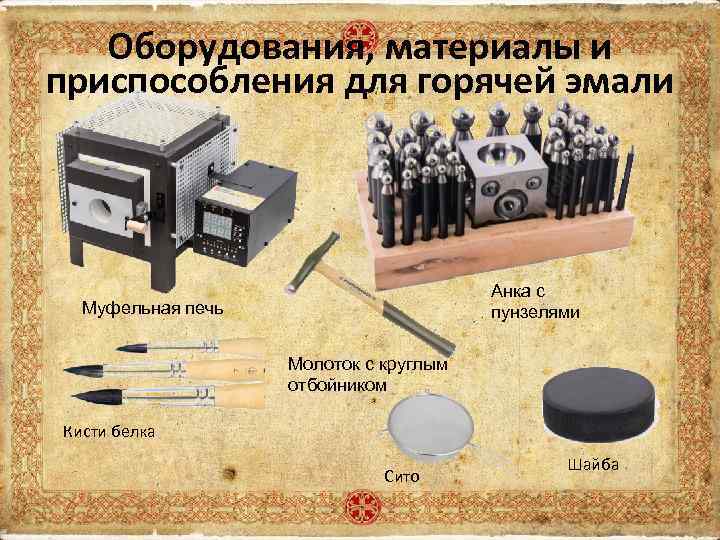 Оборудования, материалы и приспособления для горячей эмали

Муфельная печь

Анка с пунзелями

Молоток с круглым отбойником

Кисти белка

Сито

Шайба