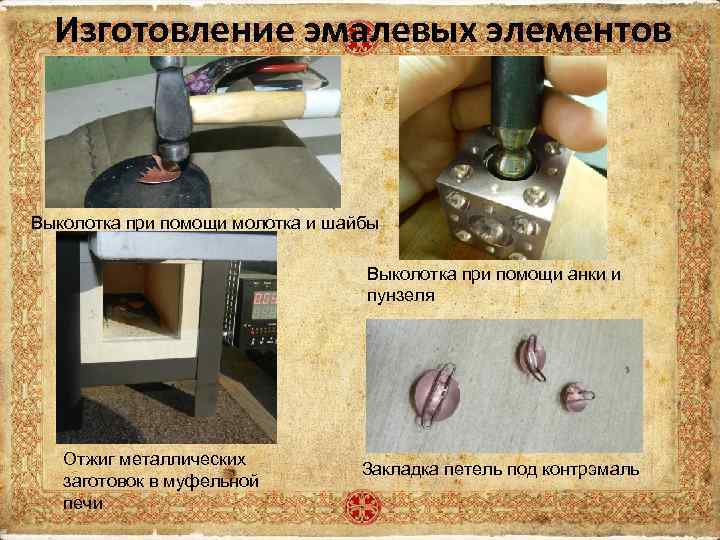 Изготовление эмалевых элементов

Выколотка при помощи молотка и шайбы

Выколотка при помощи анки и пунзеля

Отжиг металлических заготовок в муфельной печи

Закладка петель под контрэмаль