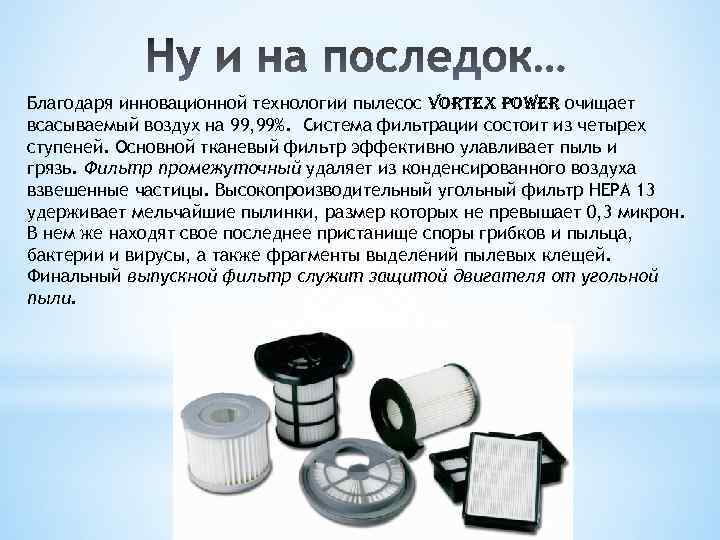 Ну и на последок…

Благодаря инновационной технологии пылесос VORTEX POWER очищает всасываемый воздух на 99,99%. Система фильтрации состоит из четырех ступеней. Основной тканевый фильтр эффективно улавливает пыль и грязь. Фильтр промежуточный удаляет из конденсированного воздуха взвешенные частицы. Высокопроизводительный угольный фильтр HEPA 13 удерживает мельчайшие пылинки, размер которых не превышает 0,3 микрон. В нем же находят свое последнее пристанище споры грибков и пыльца, бактерии и вирусы, а также фрагменты выделений пылевых клещей. Финальный выпускной фильтр служит защитой двигателя от угольной пыли.