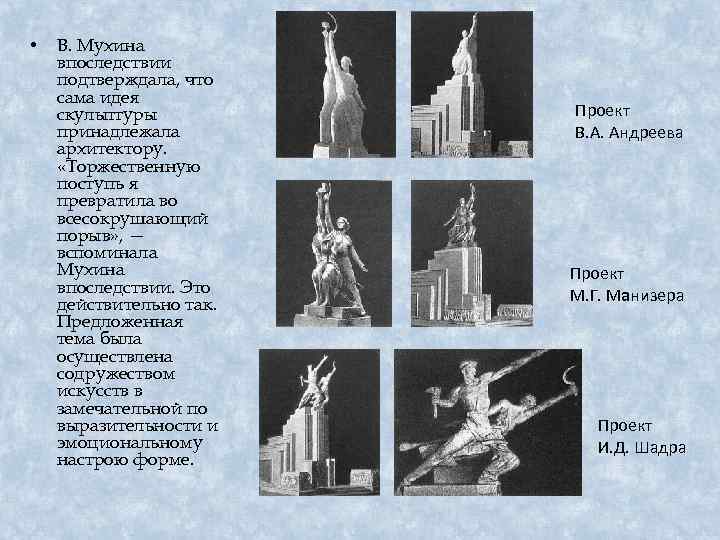 • В. Мухина впоследствии подтверждала, что сама идея скульптуры принадлежала архитектору. «Торжественную поступь я превратила во всесокрушающий порыв», — вспоминала Мухина впоследствии. Это действительно так. Предложенная тема была осуществлена содружеством искусств в замечательной по выразительности и эмоциональному настрою форме.

Проект
В.А. Андреева

Проект
М.Г. Манизера

Проект
И.Д. Шадра