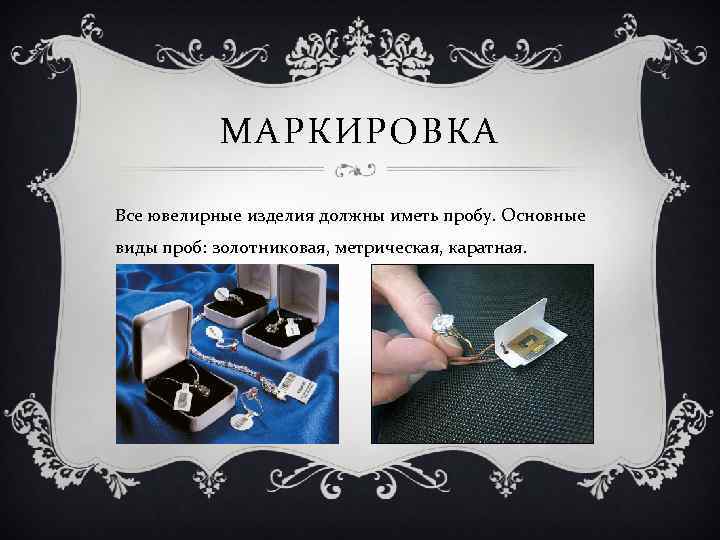 МАРКИРОВКА

Все ювелирные изделия должны иметь пробу. Основные виды проб: золотниковая, метрическая, каратная.