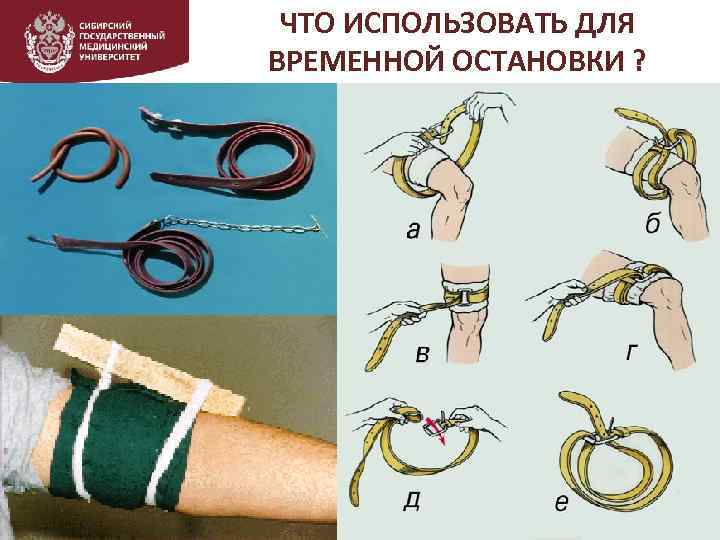 СИБИРСКИЙ ГОСУДАРСТВЕННЫЙ МЕДИЦИНСКИЙ УНИВЕРСИТЕТ

ЧТО ИСПОЛЬЗОВАТЬ ДЛЯ ВРЕМЕННОЙ ОСТАНОВКИ ?

а

б

в

г

д

е