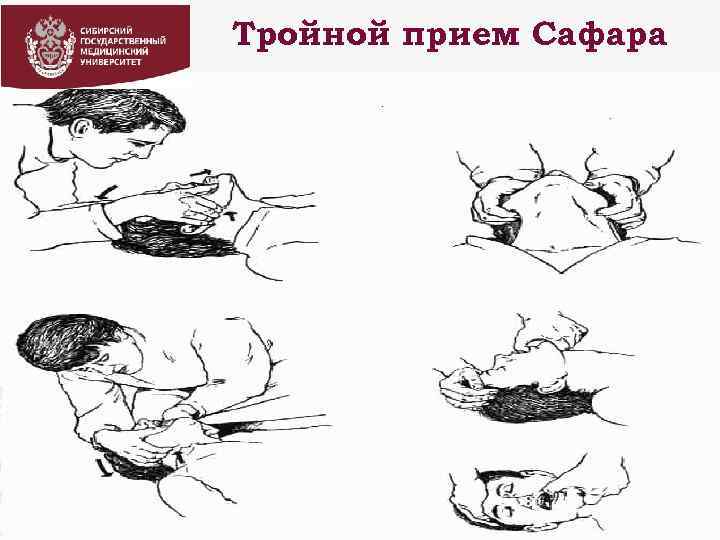 СИБИРСКИЙ ГОСУДАРСТВЕННЫЙ МЕДИЦИНСКИЙ УНИВЕРСИТЕТ

Тройной прием Сафара