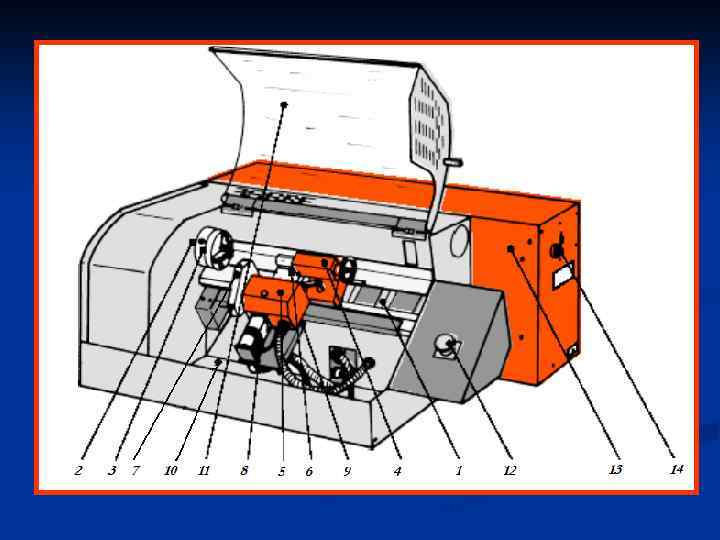 2 3 7 10 11 8 5 6 9 4 1 12 13 14