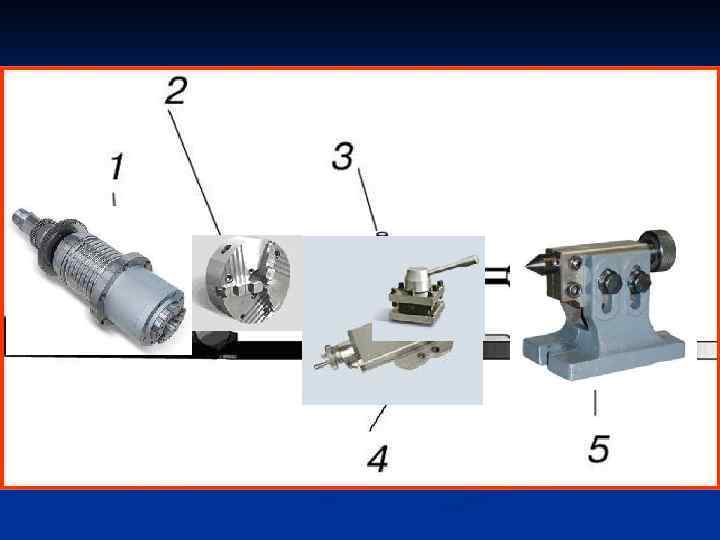 2

1

3

4

5